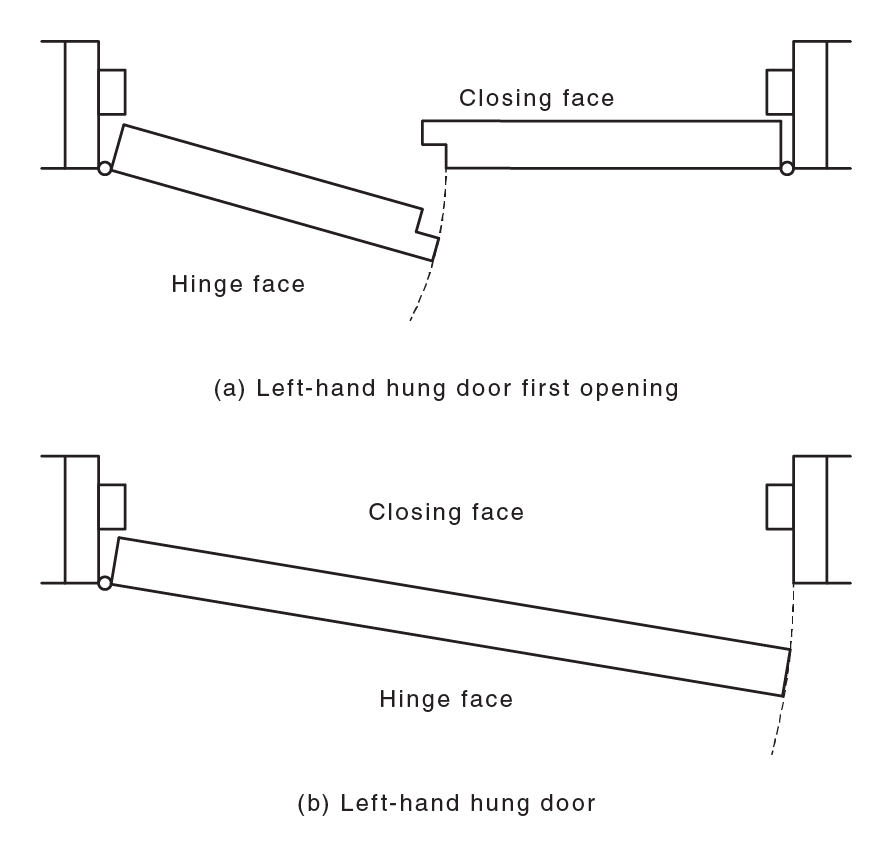 Closing face

Hinge face

(a) Left-hand hung door first opening

Closing face

Hinge face

(b) Left-hand hung door