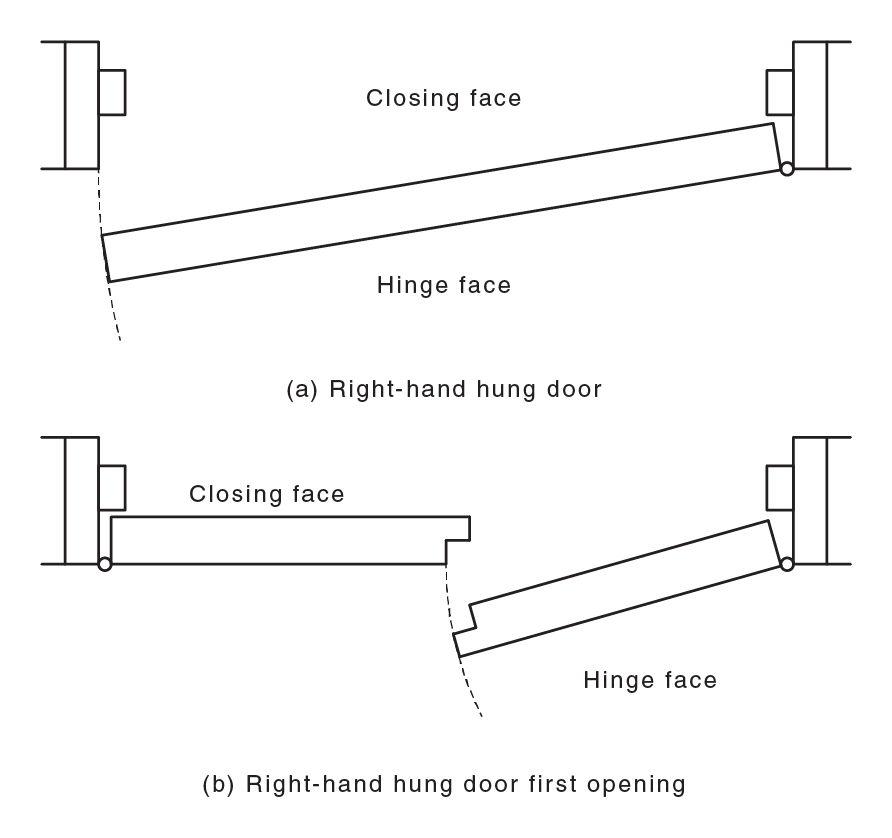 Closing face

Hinge face

(a) Right-hand hung door

Closing face

Hinge face

(b) Right-hand hung door first opening