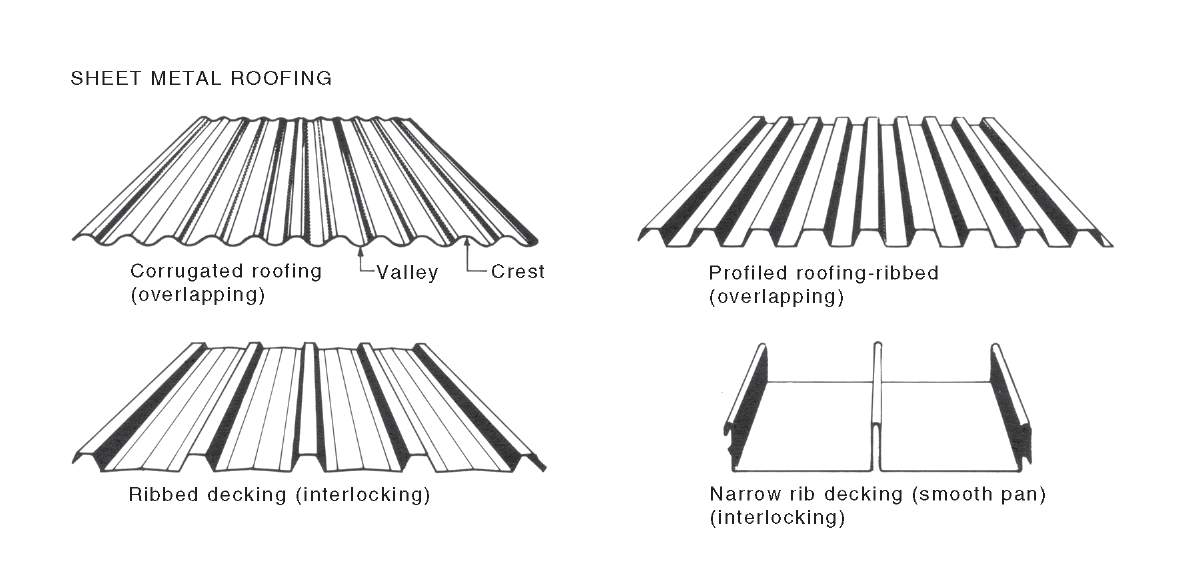 SHEET METAL ROOFING

Corrugated roofing (overlapping)

Valley

Crest

Profiled roofing-ribbed (overlapping)

Ribbed decking (interlocking)

Narrow rib decking (smooth pan) (interlocking)