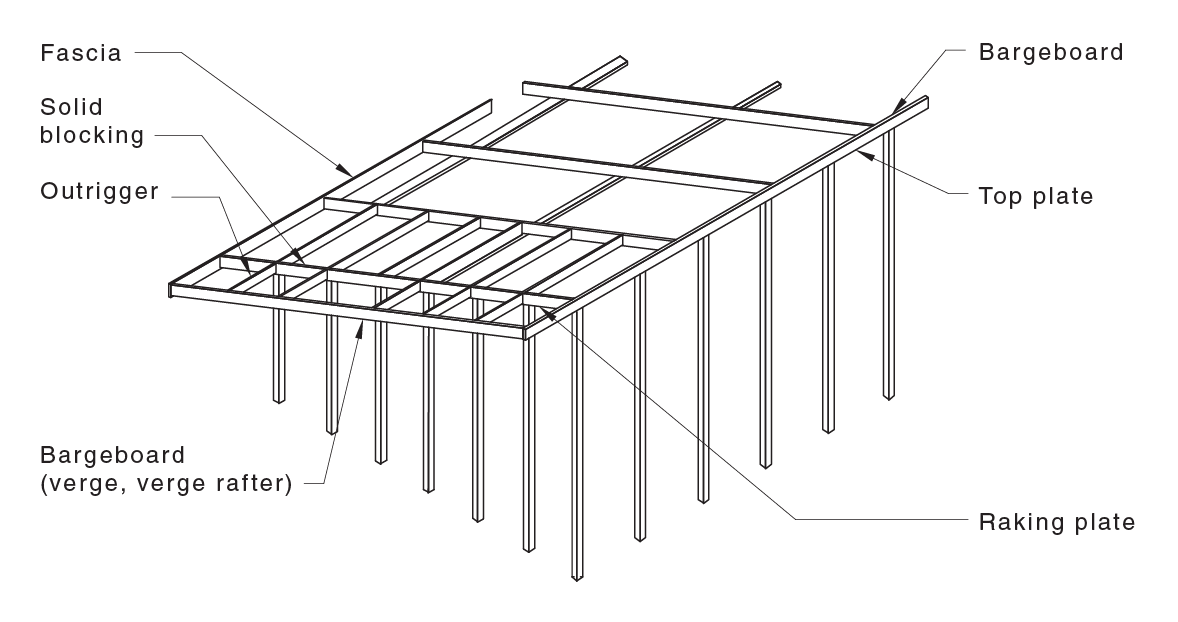 Fascia

Solid blocking

Outrigger

Bargeboard (verge, verge rafter)

Bargeboard

Top plate

Raking plate