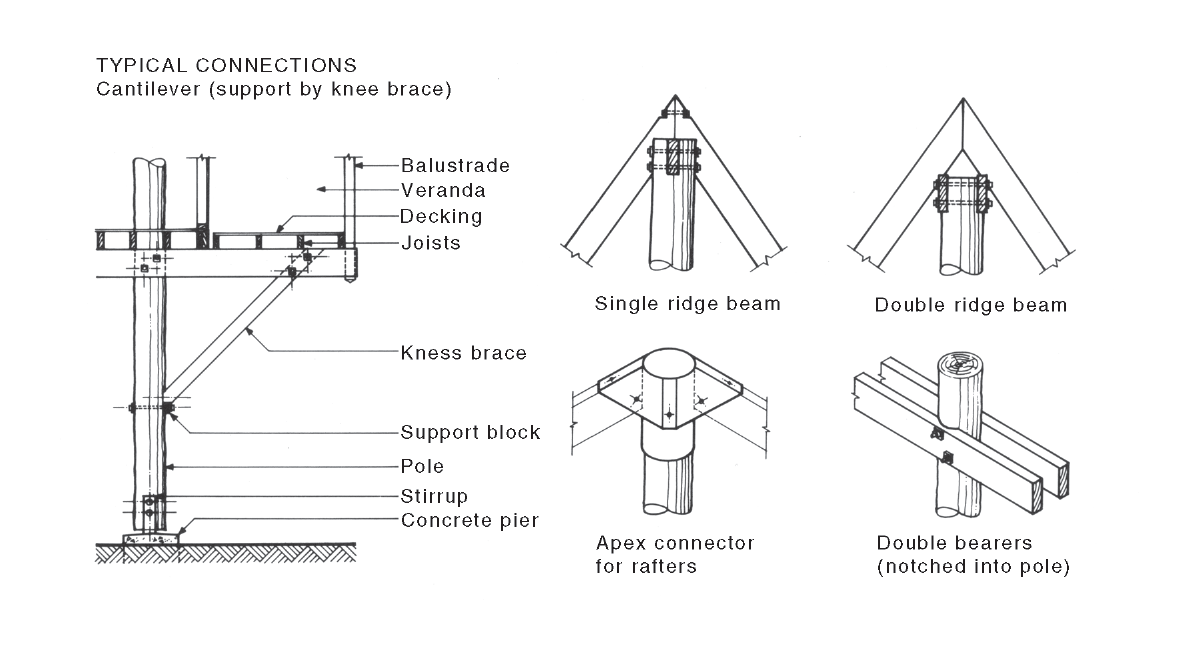 TYPICAL CONNECTIONS
Cantilever (support by knee brace)

Balustrade
Veranda
Decking
Joists
Kness brace
Support block
Pole
Stirrup
Concrete pier

Single ridge beam

Double ridge beam

Apex connector for rafters

Double bearers (notched into pole)